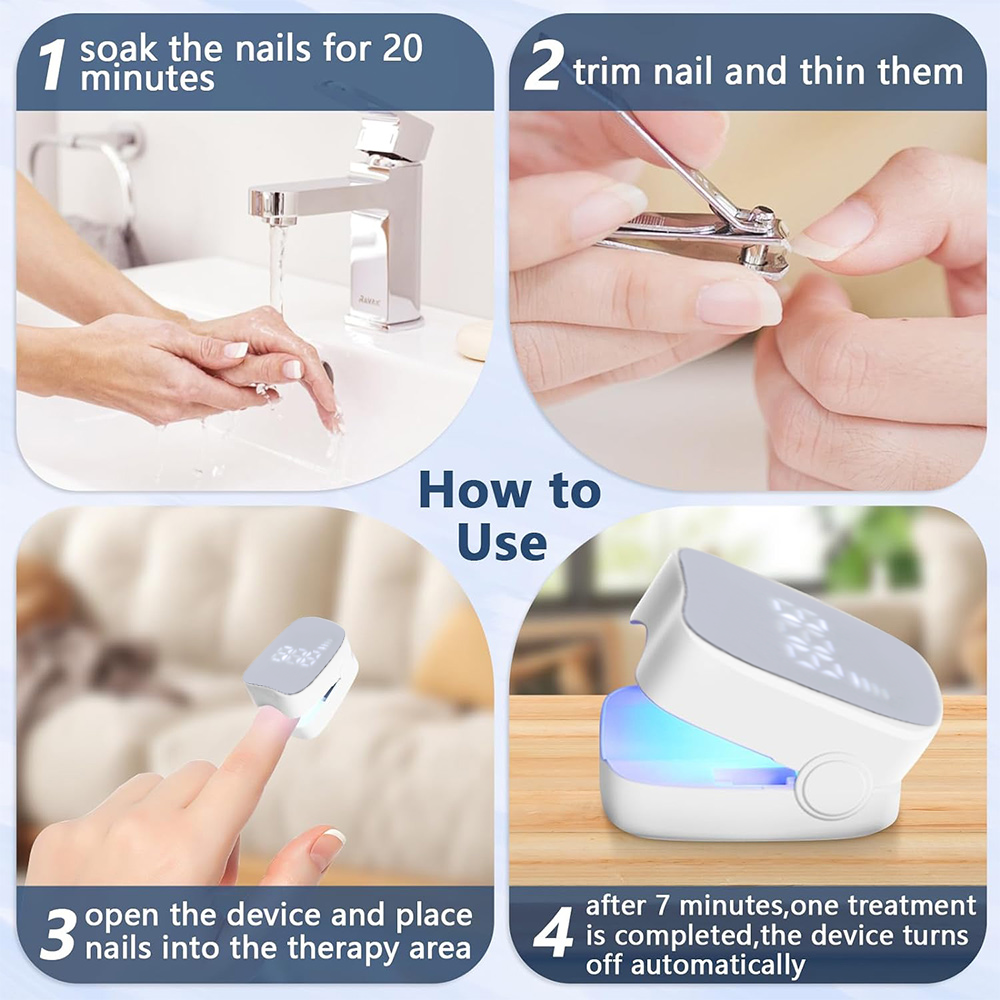 1 soak the nails for 20 minutes

2 trim nail and thin them

How to Use

3 open the device and place nails into the therapy area

4 after 7 minutes,one treatment is completed,the device turns off automatically