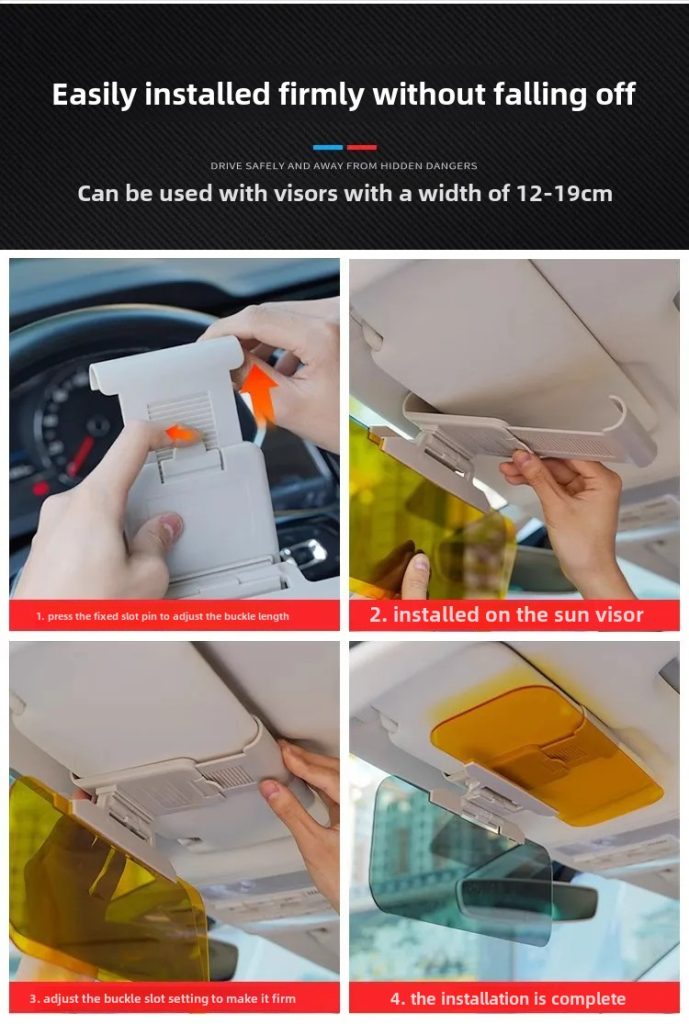 Easily installed firmly without falling off

DRIVE SAFELY AND AWAY FROM HIDDEN DANGERS

Can be used with visors with a width of 12-19cm

1. press the fixed slot pin to adjust the buckle length

2. installed on the sun visor

3. adjust the buckle slot setting to make it firm

4. the installation is complete